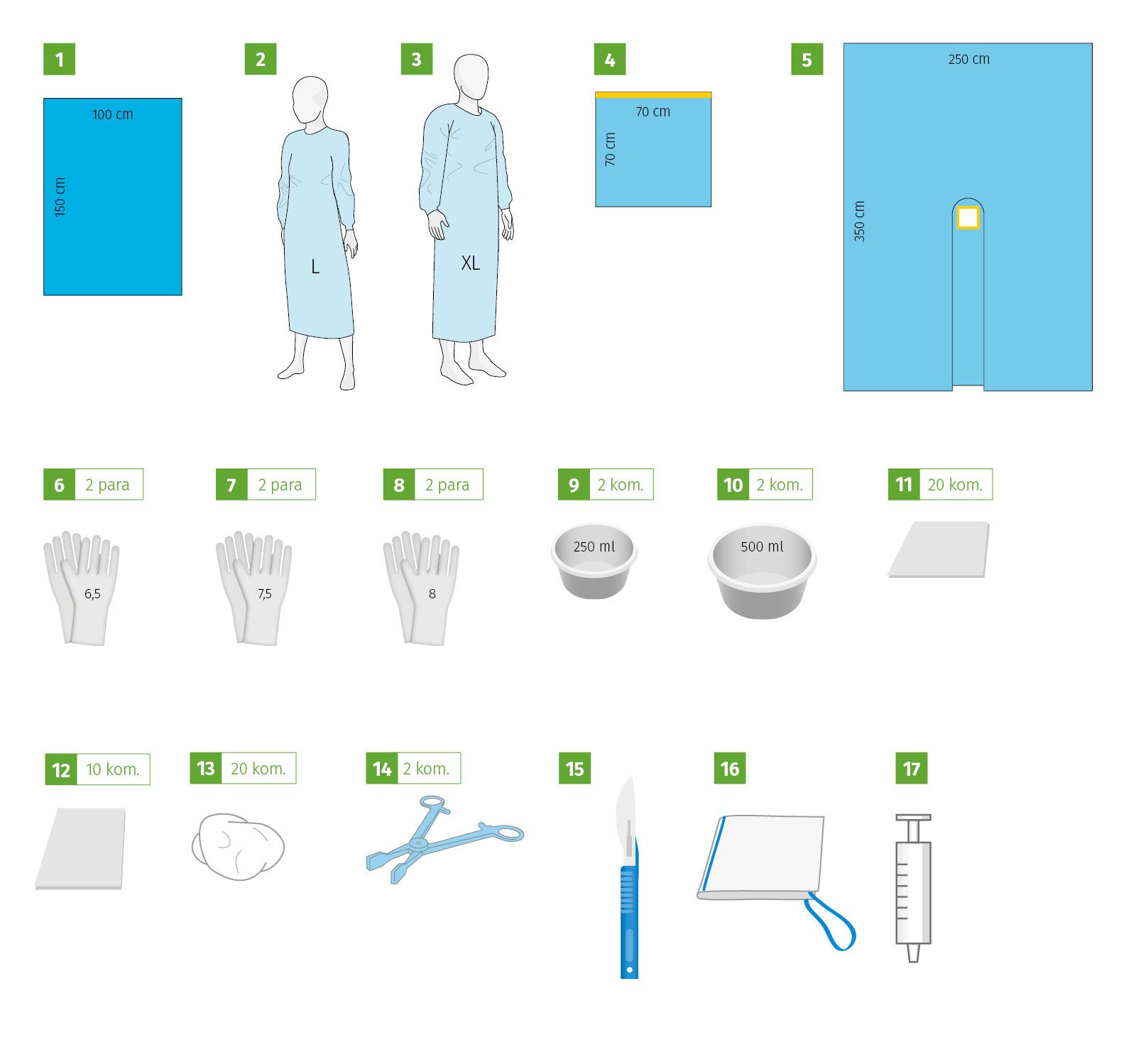 1

100 cm

150 cm

2

L

3

XL

4

70 cm

70 cm

5

250 cm

350 cm

6 2 para

6,5

7 2 para

7,5

8 2 para

8

9 2 kom.

250 ml

10 2 kom.

500 ml

11 20 kom.

12 10 kom.

13 20 kom.

14 2 kom.

15

16

17