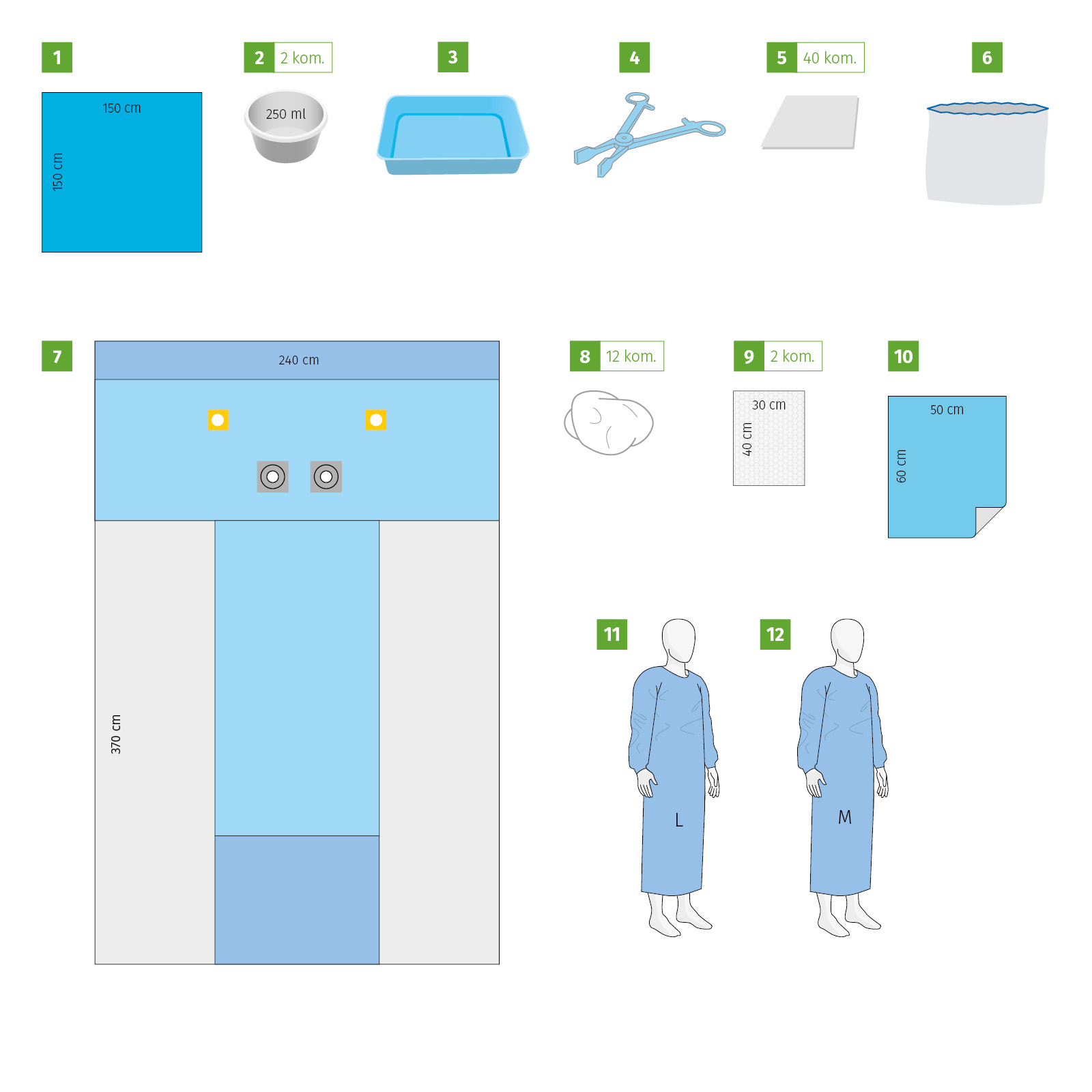 1

150 cm

150 cm

2 2 kom.

250 ml

3

4

5 40 kom.

6

7

240 cm

370 cm

8 12 kom.

9 2 kom.

30 cm

40 cm

10

50 cm

60 cm

11

L

12

M