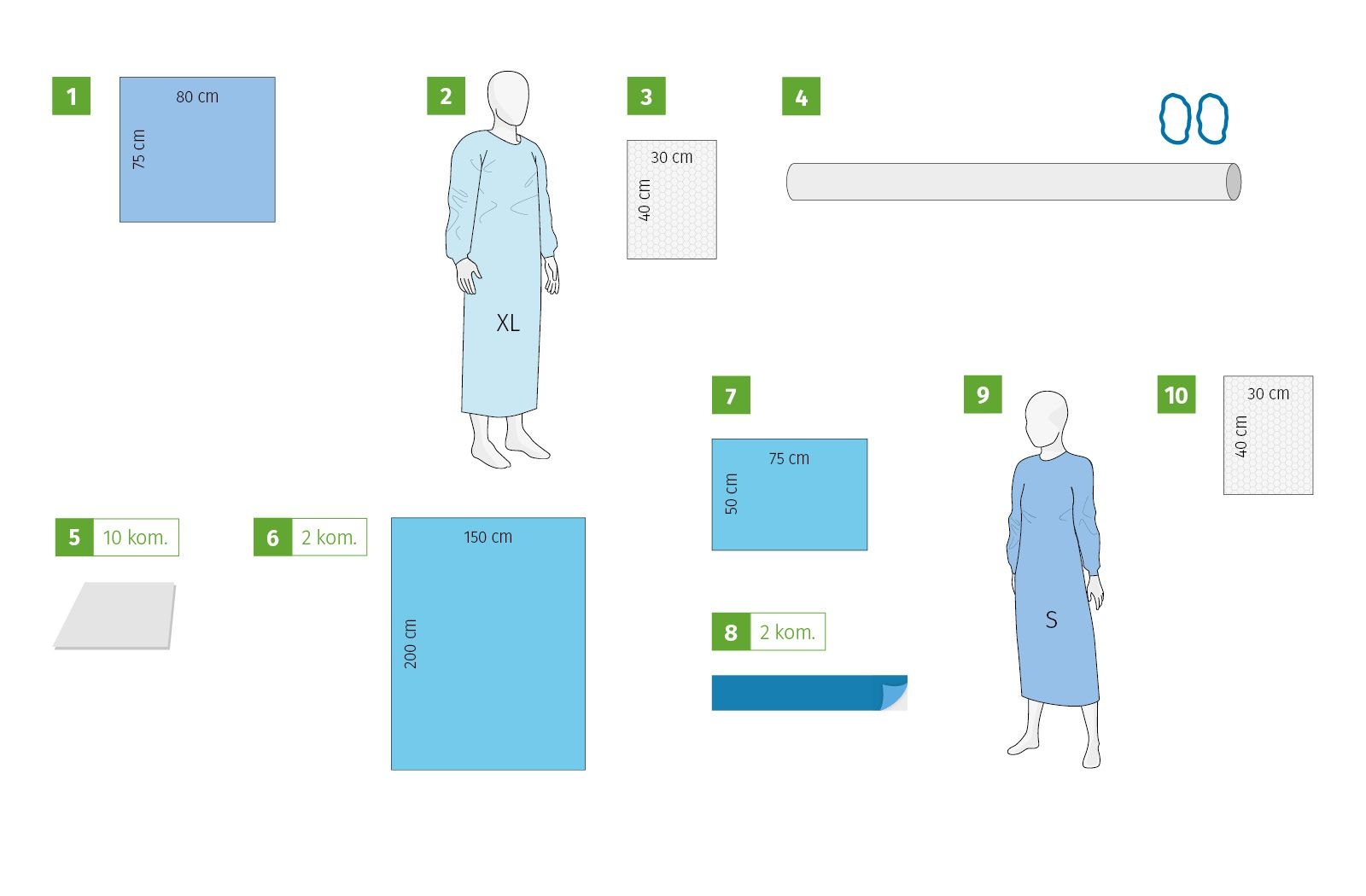 1
80 cm
75 cm

2
XL

3
30 cm
40 cm

4

5 10 kom.

6 2 kom.
150 cm
200 cm

7
75 cm
50 cm

8 2 kom.

9
S

10
30 cm
40 cm